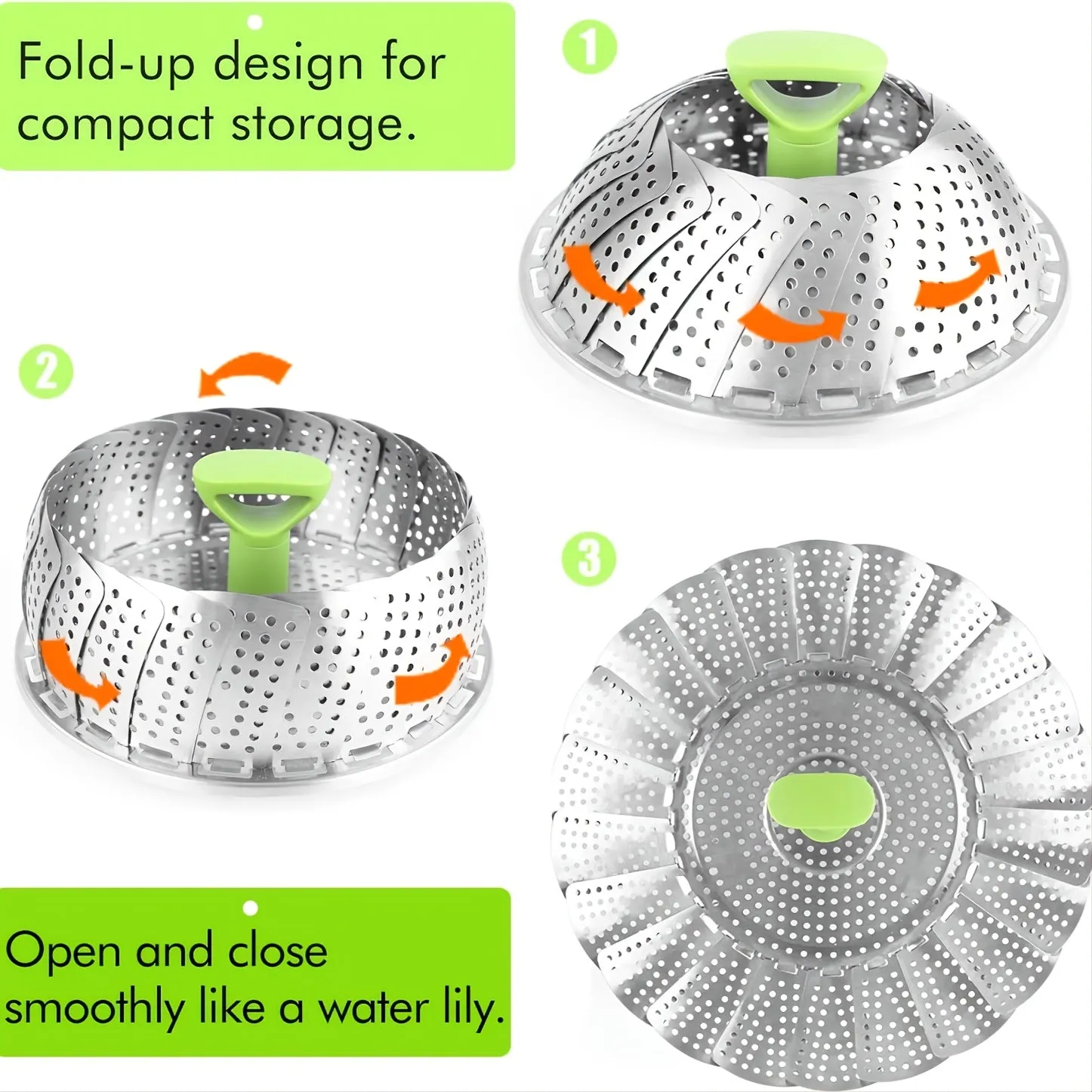 Fold-up design for compact storage.

1

2

3

Open and close smoothly like a water lily.